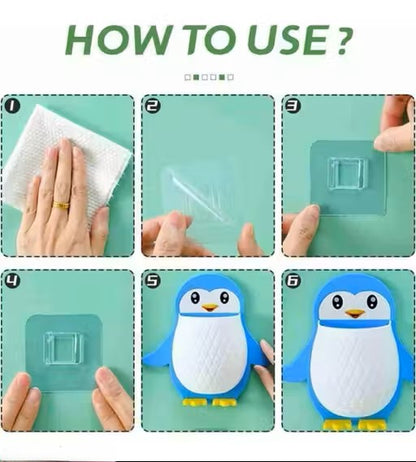 HOW TO USE ?

1

2

3

4

5

6